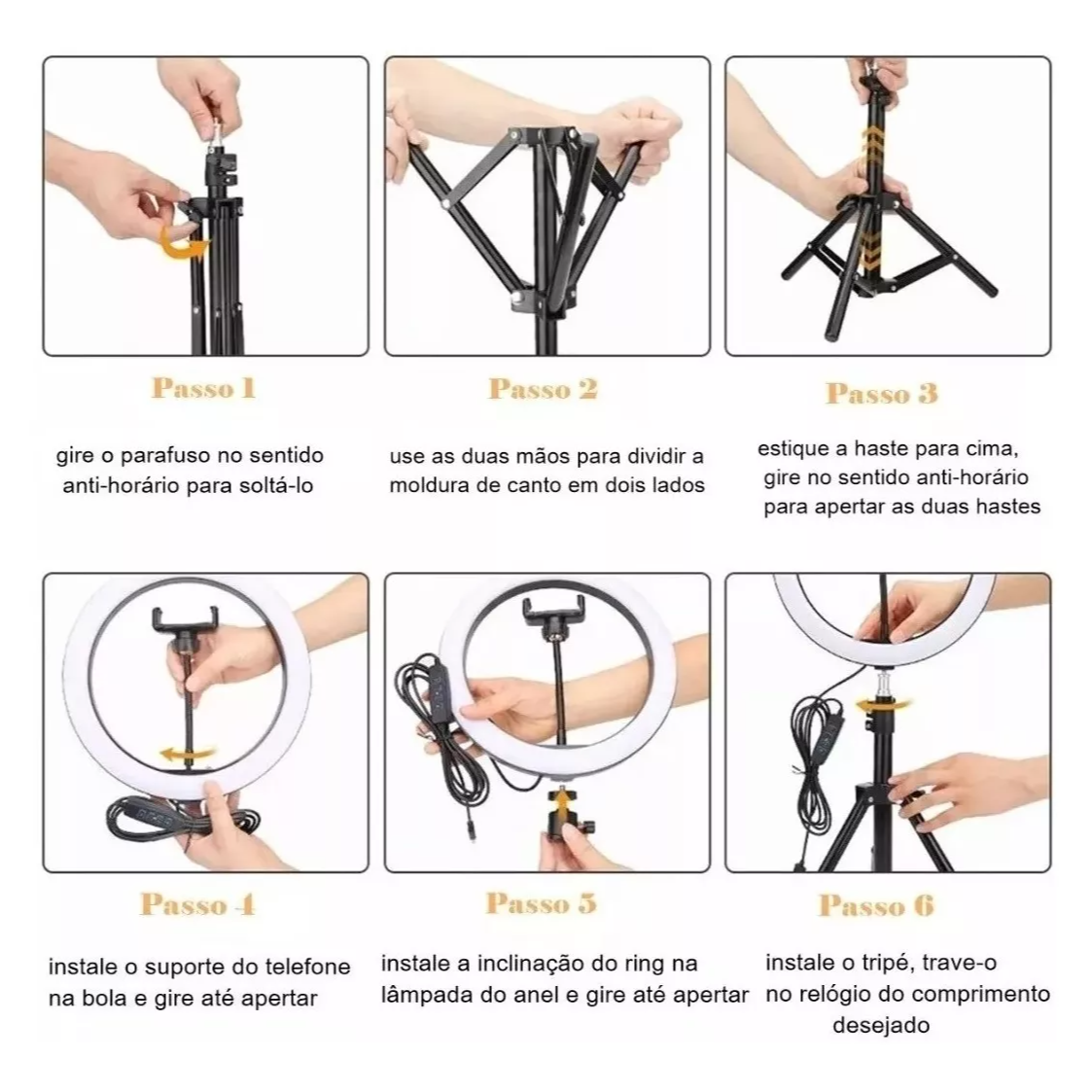 Passo 1

gire o parafuso no sentido anti-horário para soltá-lo

Passo 2

use as duas mãos para dividir a moldura de canto em dois lados

Passo 3

estique a haste para cima, gire no sentido anti-horário para apertar as duas hastes

Passo 4

instale o suporte do telefone na bola e gire até apertar

Passo 5

instale a inclinação do ring na lâmpada do anel e gire até apertar

Passo 6

instale o tripé, trave-o no relógio do comprimento desejado